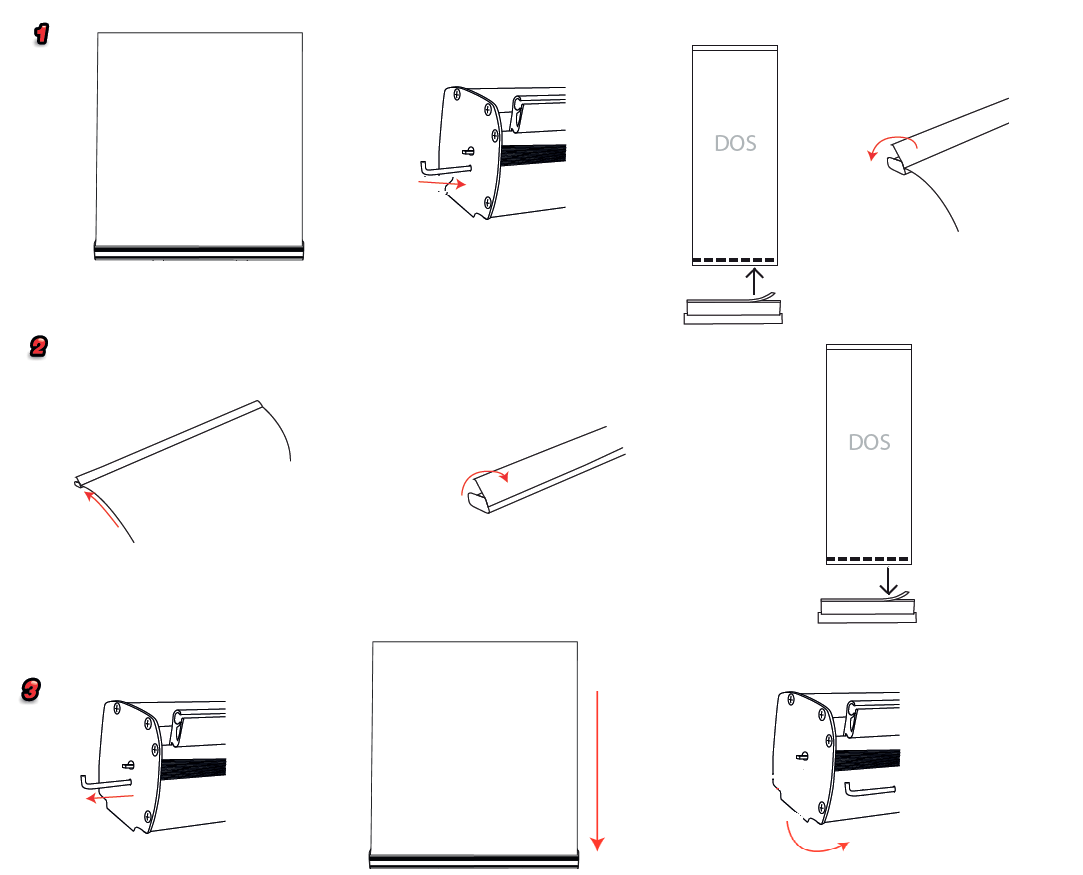 1

DOS

2

DOS

3