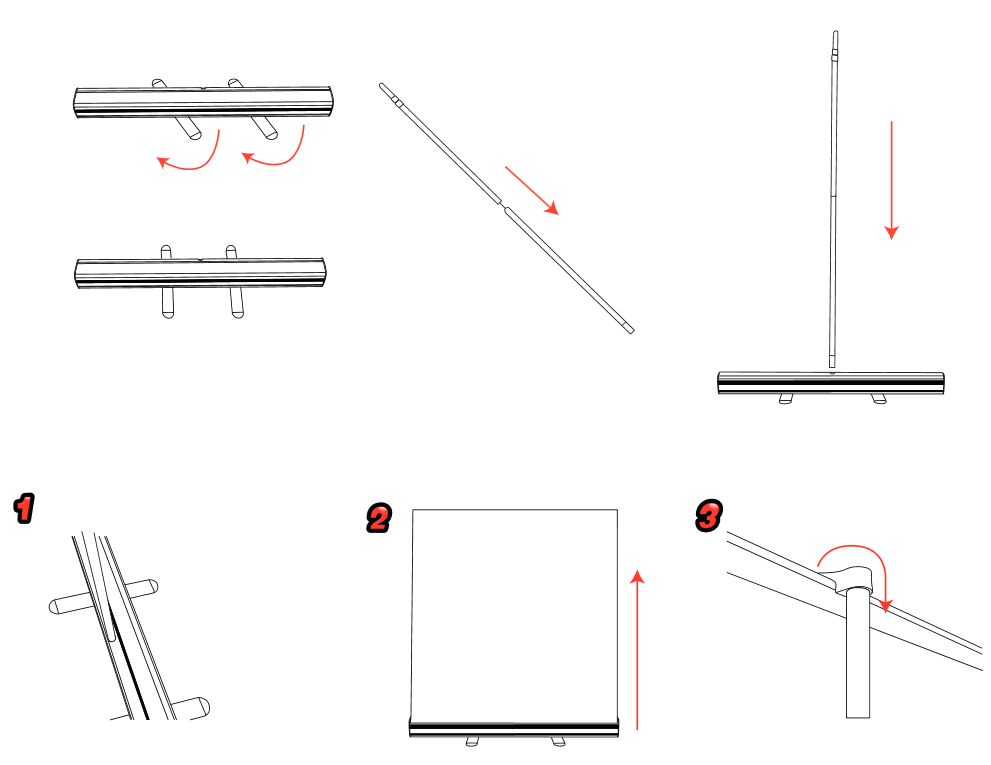 1

2

3