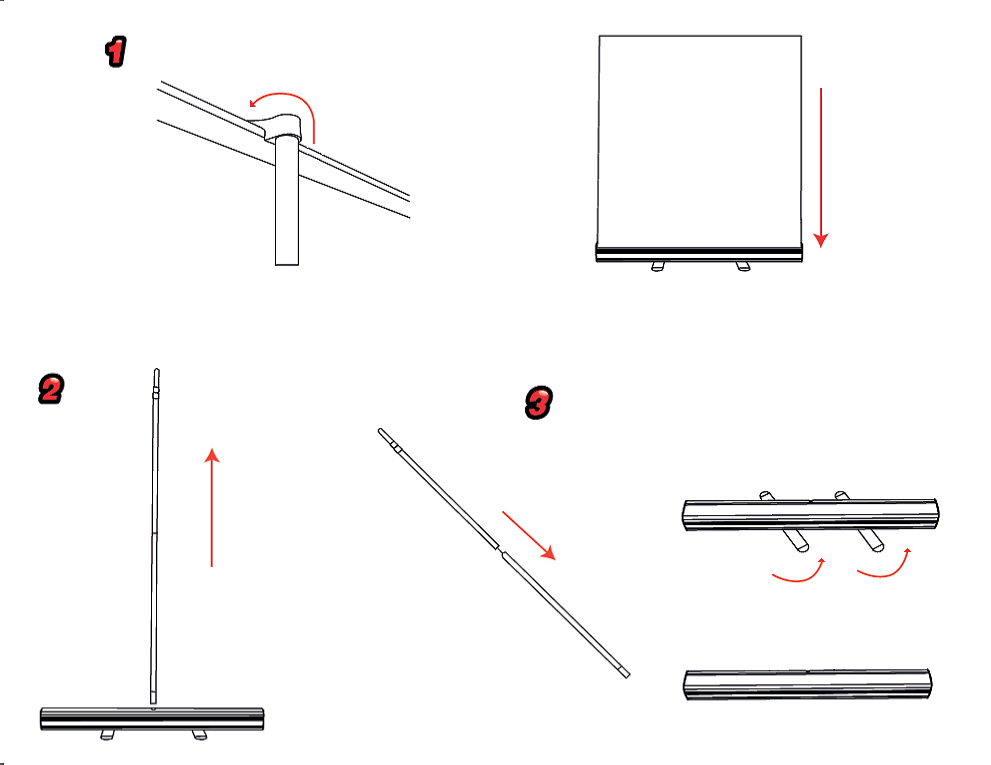 1

2

3